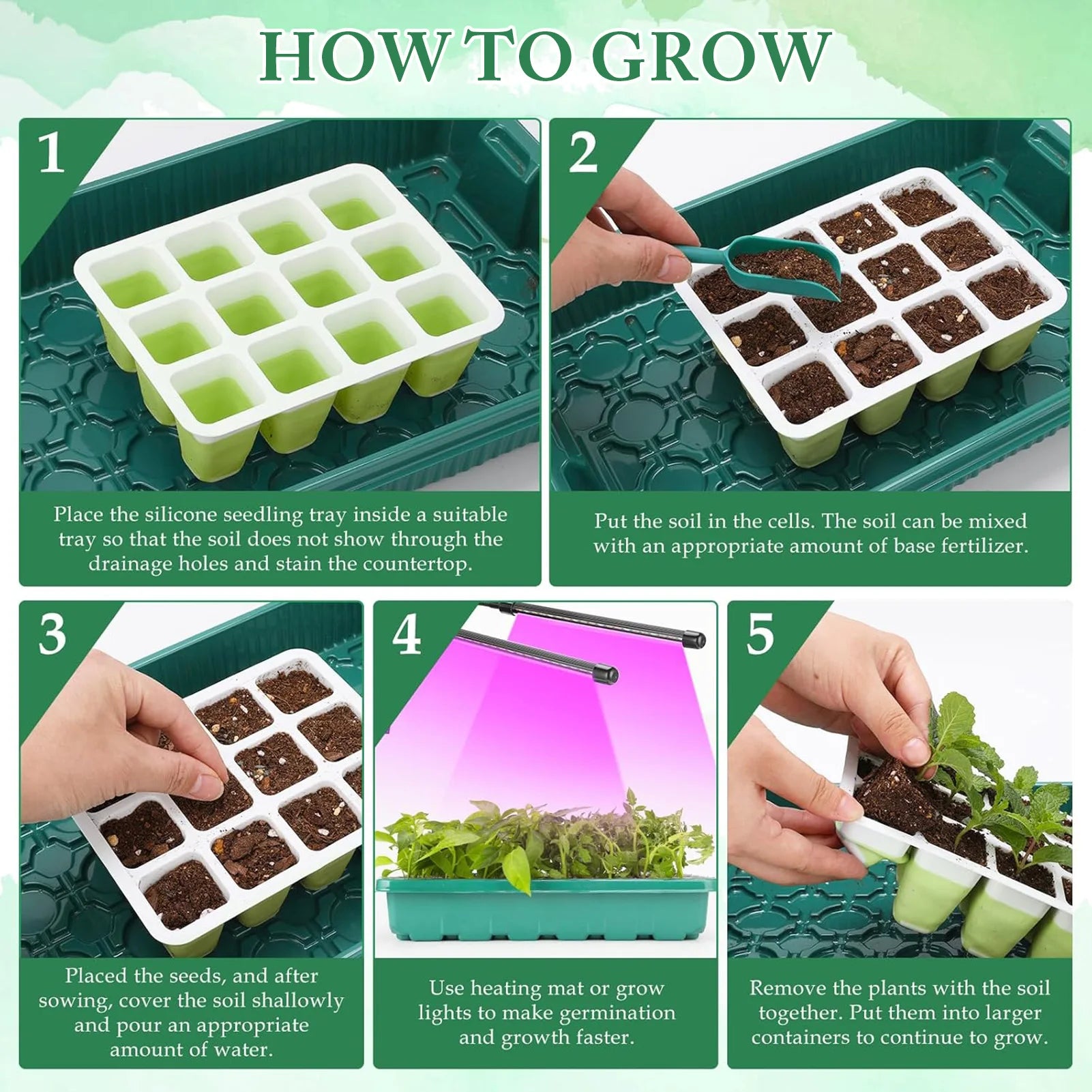 HOW TO GROW

1

Place the silicone seedling tray inside a suitable tray so that the soil does not show through the drainage holes and stain the countertop.

2

Put the soil in the cells. The soil can be mixed with an appropriate amount of base fertilizer.

3

Placed the seeds, and after sowing, cover the soil shallowly and pour an appropriate amount of water.

4

Use heating mat or grow lights to make germination and growth faster.

5

Remove the plants with the soil together. Put them into larger containers to continue to grow.