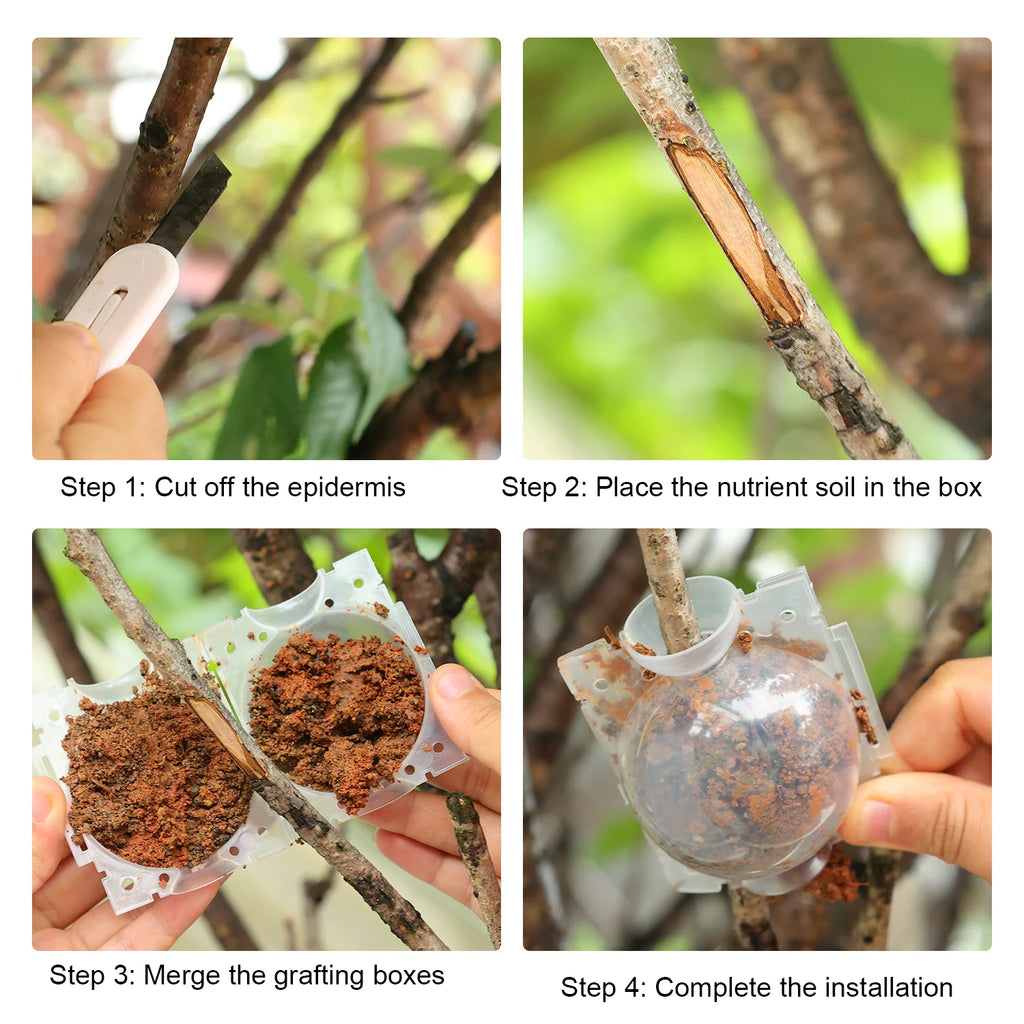 Step 1: Cut off the epidermis

Step 2: Place the nutrient soil in the box

Step 3: Merge the grafting boxes

Step 4: Complete the installation