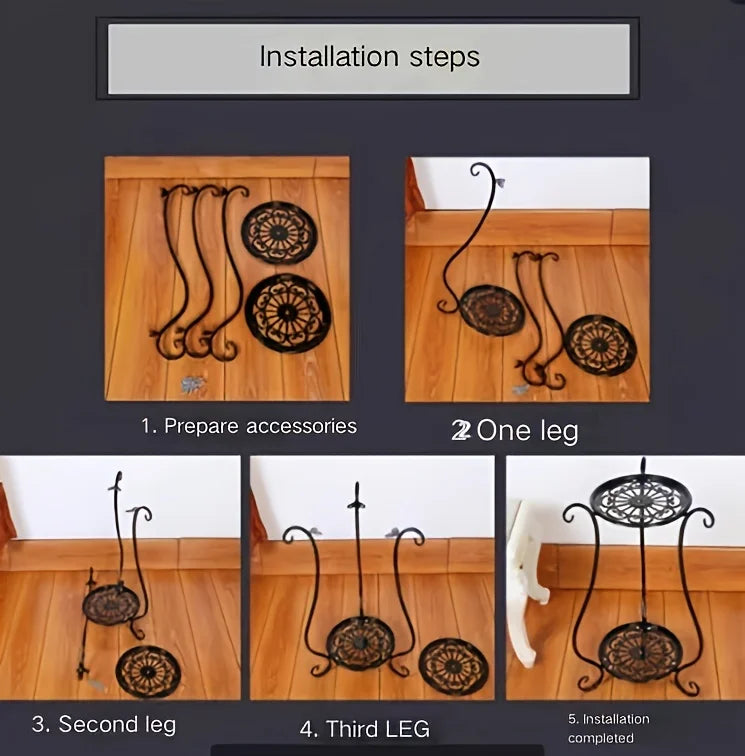 Installation steps

1. Prepare accessories

2 One leg

3. Second leg

4. Third LEG

5. Installation completed