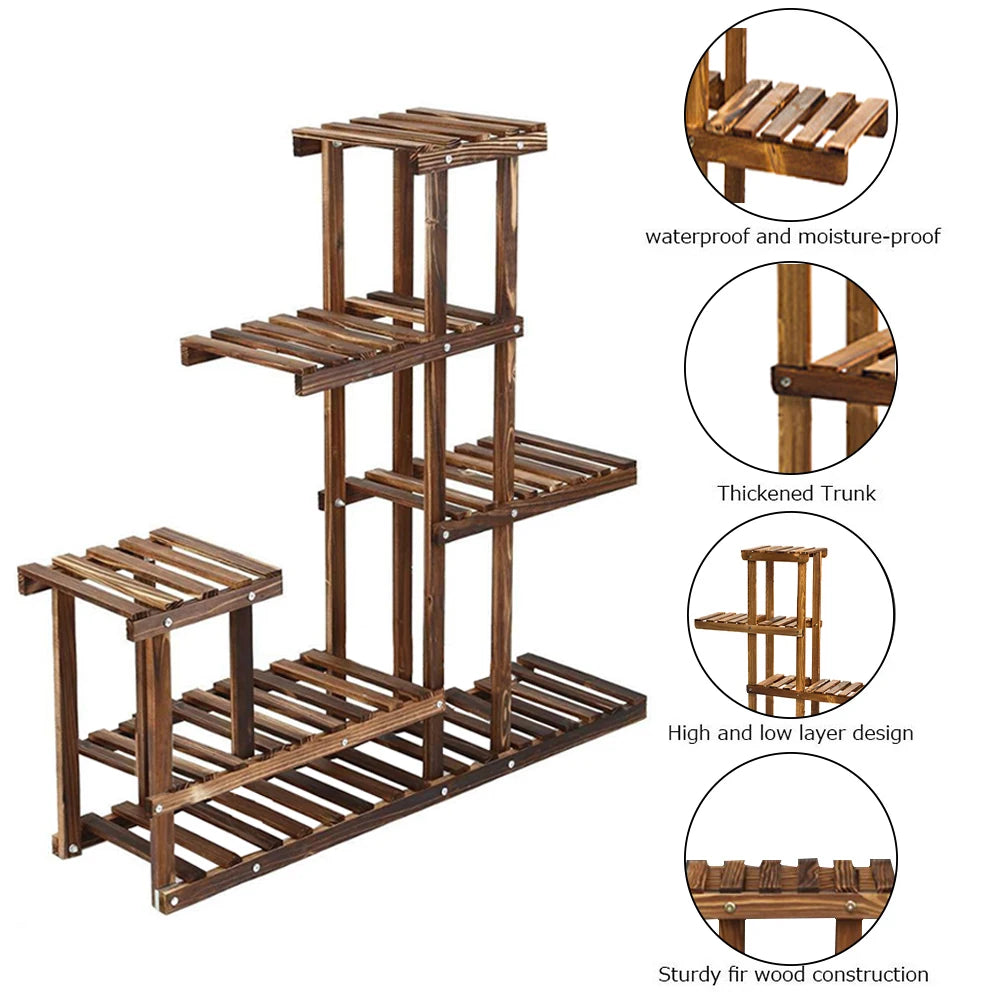 waterproof and moisture-proof

Thickened Trunk

High and low layer design

Sturdy fir wood construction